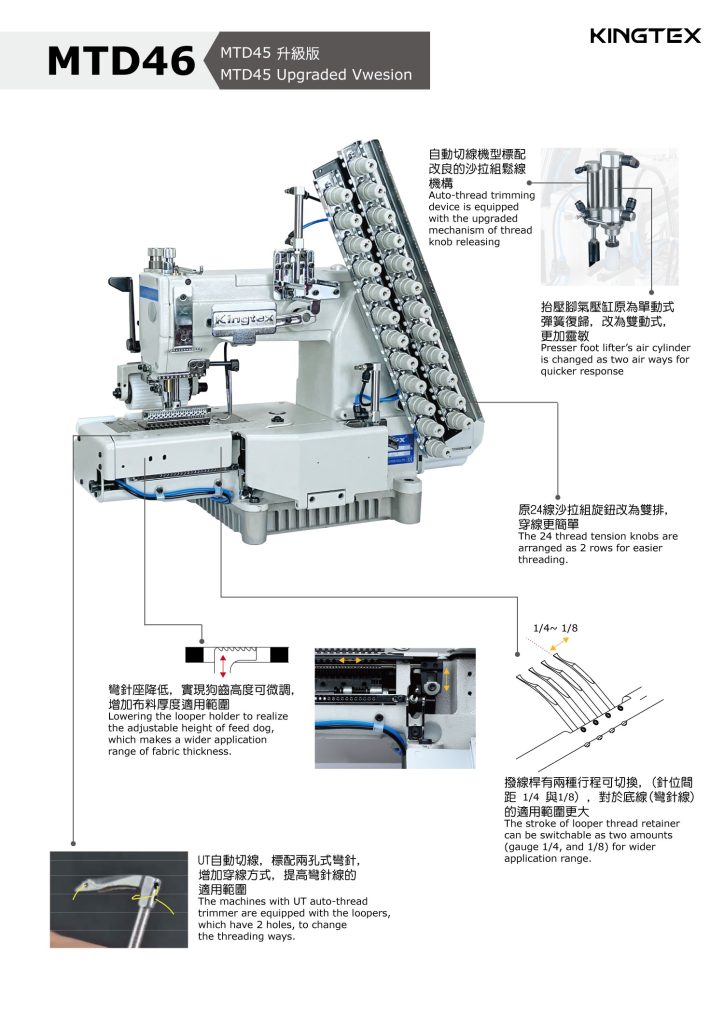 MTD46

MTD45 升級版
MTD45 Upgraded Vwesion

KINGTEX

Kingtex

自動切線機型標配改良的沙拉組鬆線機構
Auto-thread trimming device is equipped with the upgraded mechanism of thread knob releasing

抬壓腳氣壓缸原為單動式彈簧復歸，改為雙動式，更加靈敏
Presser foot lifter's air cylinder is changed as two air ways for quicker response

原24線沙拉組旋鈕改為雙排，穿線更簡單
The 24 thread tension knobs are arranged as 2 rows for easier threading.

1/4~ 1/8

彎針座降低，實現狗齒高度可微調，增加布料厚度適用範圍
Lowering the looper holder to realize the adjustable height of feed dog, which makes a wider application range of fabric thickness.

撥線桿有兩種行程可切換，（針位間距 1/4 與1/8），對於底線（彎針線）的適用範圍更大
The stroke of looper thread retainer can be switchable as two amounts (gauge 1/4, and 1/8) for wider application range.

UT自動切線，標配兩孔式彎針，增加穿線方式，提高彎針線的適用範圍
The machines with UT auto-thread trimmer are equipped with the loopers, which have 2 holes, to change the threading ways.